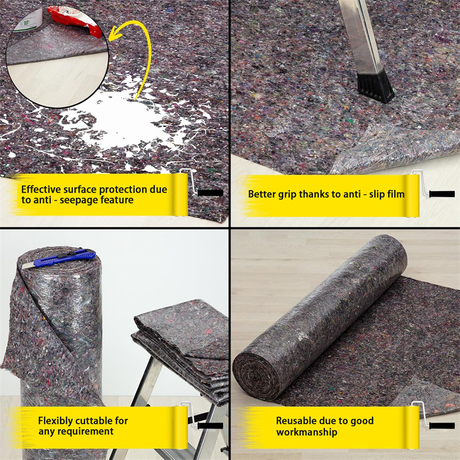 Effective surface protection due to anti - seepage feature

Better grip thanks to anti - slip film

Flexibly cuttable for any requirement

Reusable due to good workmanship