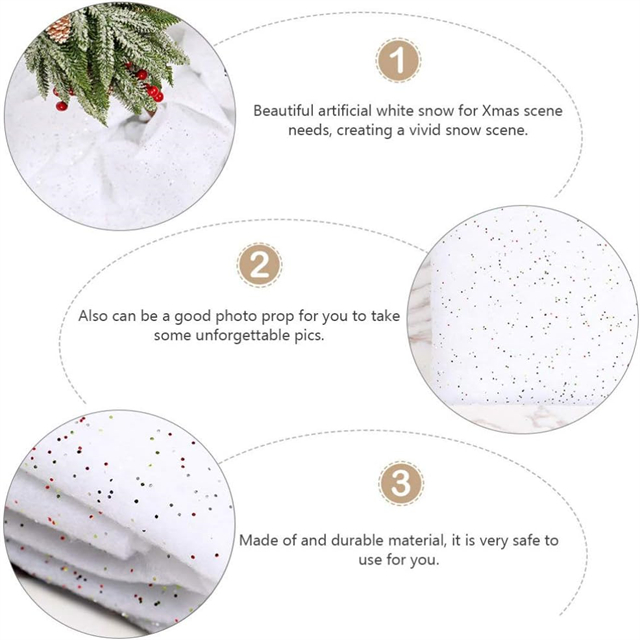 1

Beautiful artificial white snow for Xmas scene needs, creating a vivid snow scene.

2

Also can be a good photo prop for you to take some unforgettable pics.

3

Made of and durable material, it is very safe to use for you.